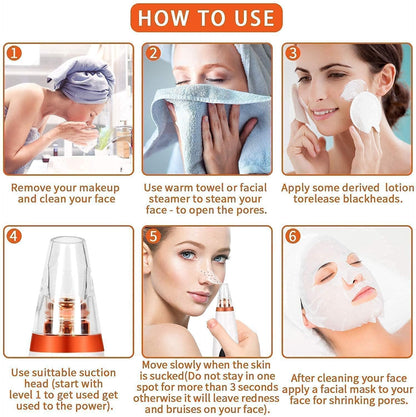 HOW TO USE

1

Remove your makeup and clean your face

2

Use warm towel or facial steamer to steam your face - to open the pores.

3

Apply some derived lotion torelease blackheads.

4

Use suittable suction head (start with level 1 to get used get used to the power).

5

Move slowly when the skin is sucked(Do not stay in one spot for more than 3 seconds otherwise it will leave redness and bruises on your face).

6

After cleaning your face apply a facial mask to your face for shrinking pores.